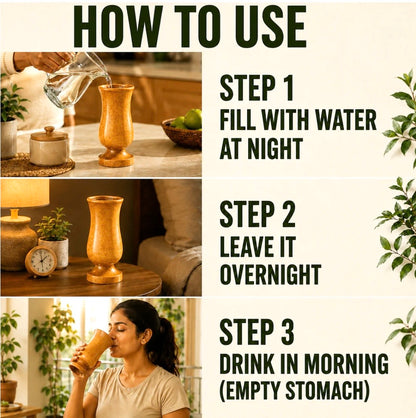 HOW TO USE

STEP 1
FILL WITH WATER AT NIGHT

STEP 2
LEAVE IT OVERNIGHT

STEP 3
DRINK IN MORNING (EMPTY STOMACH)